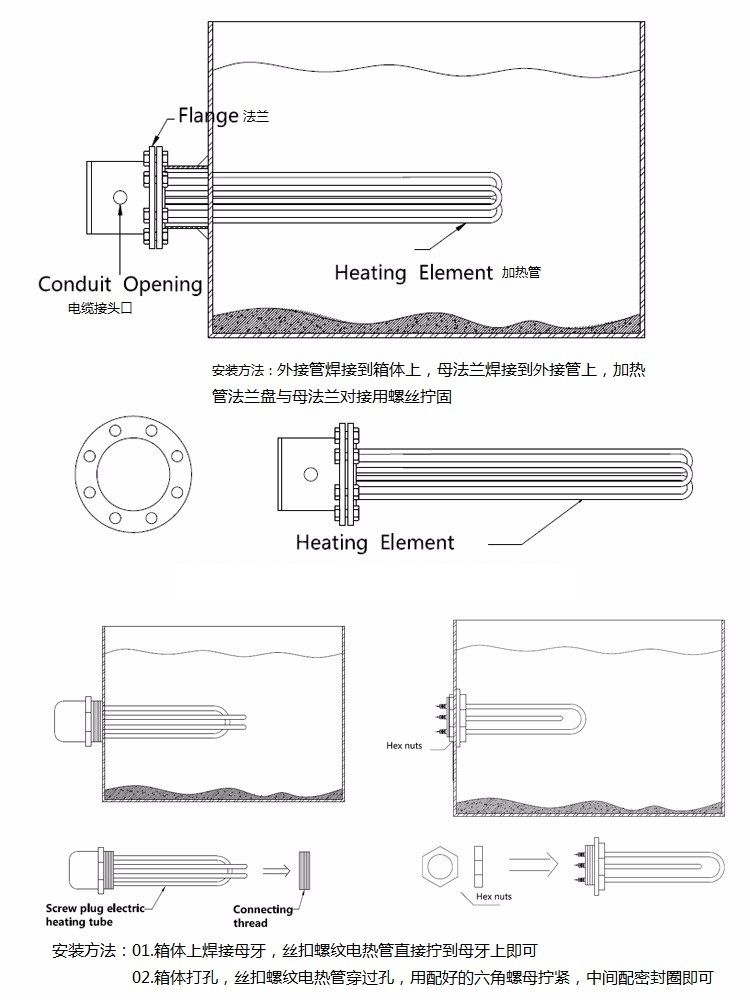 Flange 法兰

Conduit Opening
电缆接头口

Heating Element 加热管

安装方法：外接管焊接到箱体上，母法兰焊接到外接管上，加热管法兰盘与母法兰对接用螺丝拧固

Heating Element

Hex nuts

Screw plug electric heating tube

Connecting thread

Hex nuts

安装方法：01.箱体上焊接母牙，丝扣螺纹电热管直接拧到母牙上即可
02.箱体打孔，丝扣螺纹电热管穿过孔，用配好的六角螺母拧紧，中间配密封圈即可